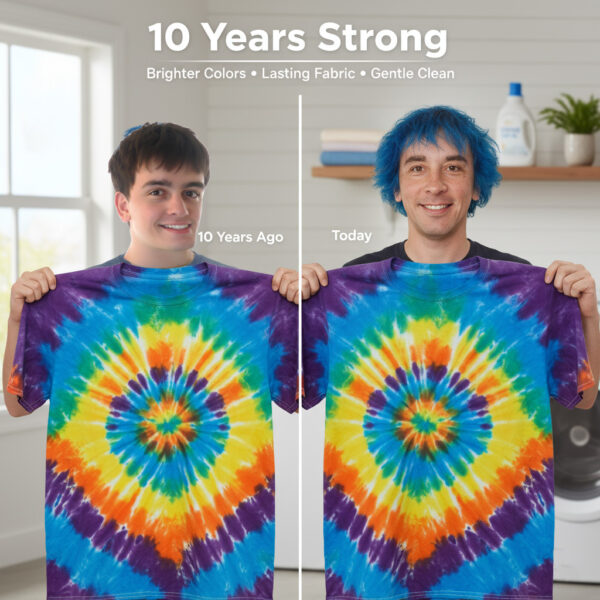 10 Years Strong

Brighter Colors • Lasting Fabric • Gentle Clean

10 Years Ago

Today