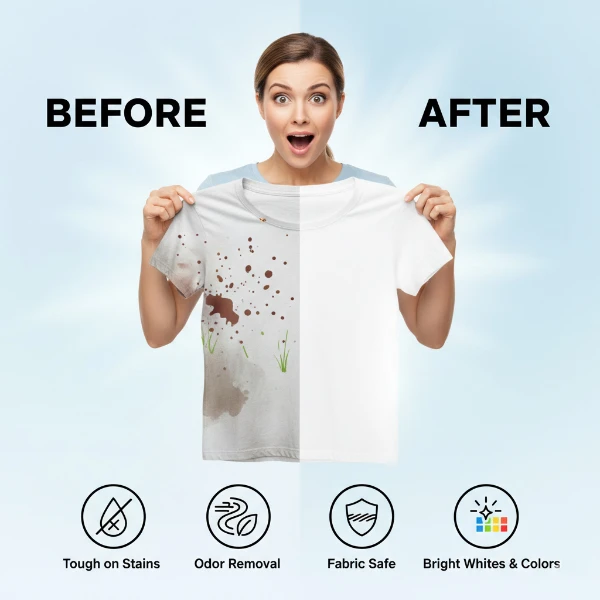 BEFORE

AFTER

Tough on Stains

Odor Removal

Fabric Safe

Bright Whites & Colors